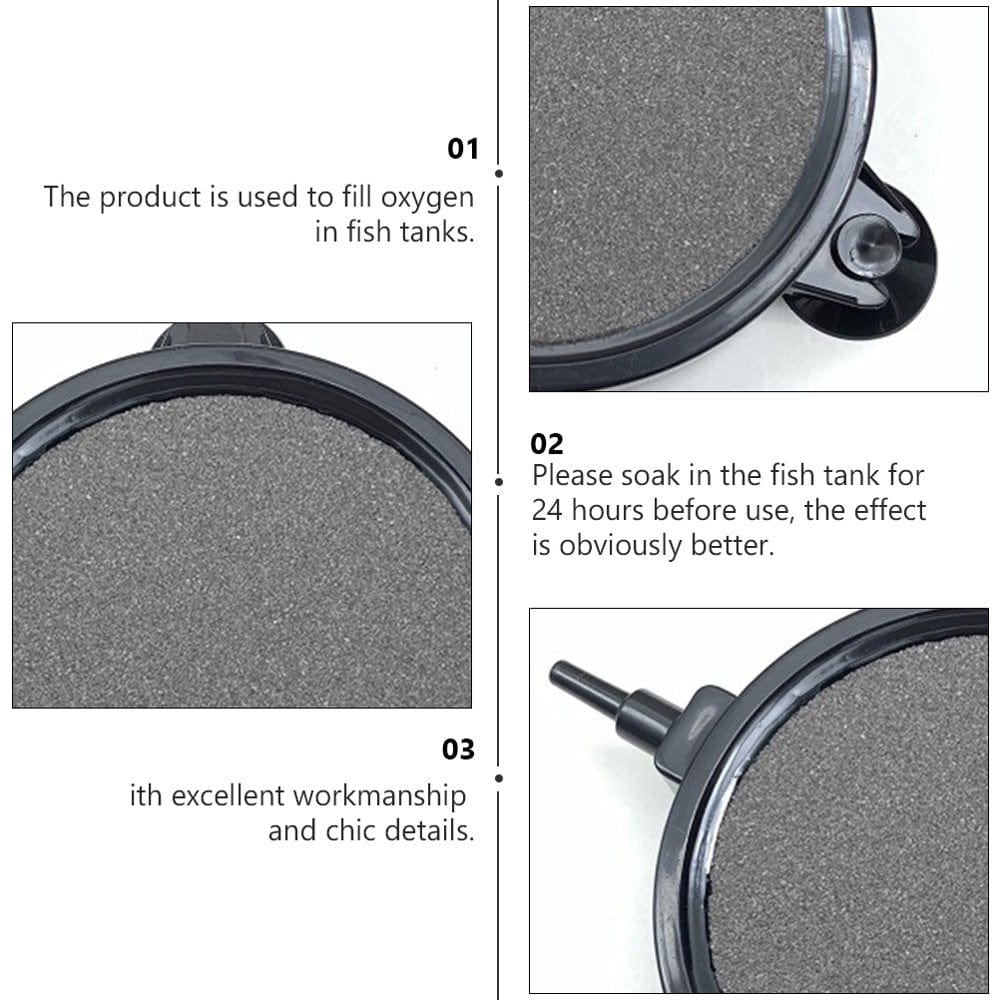 01
The product is used to fill oxygen in fish tanks.

02
Please soak in the fish tank for 24 hours before use, the effect is obviously better.

03
ith excellent workmanship and chic details.