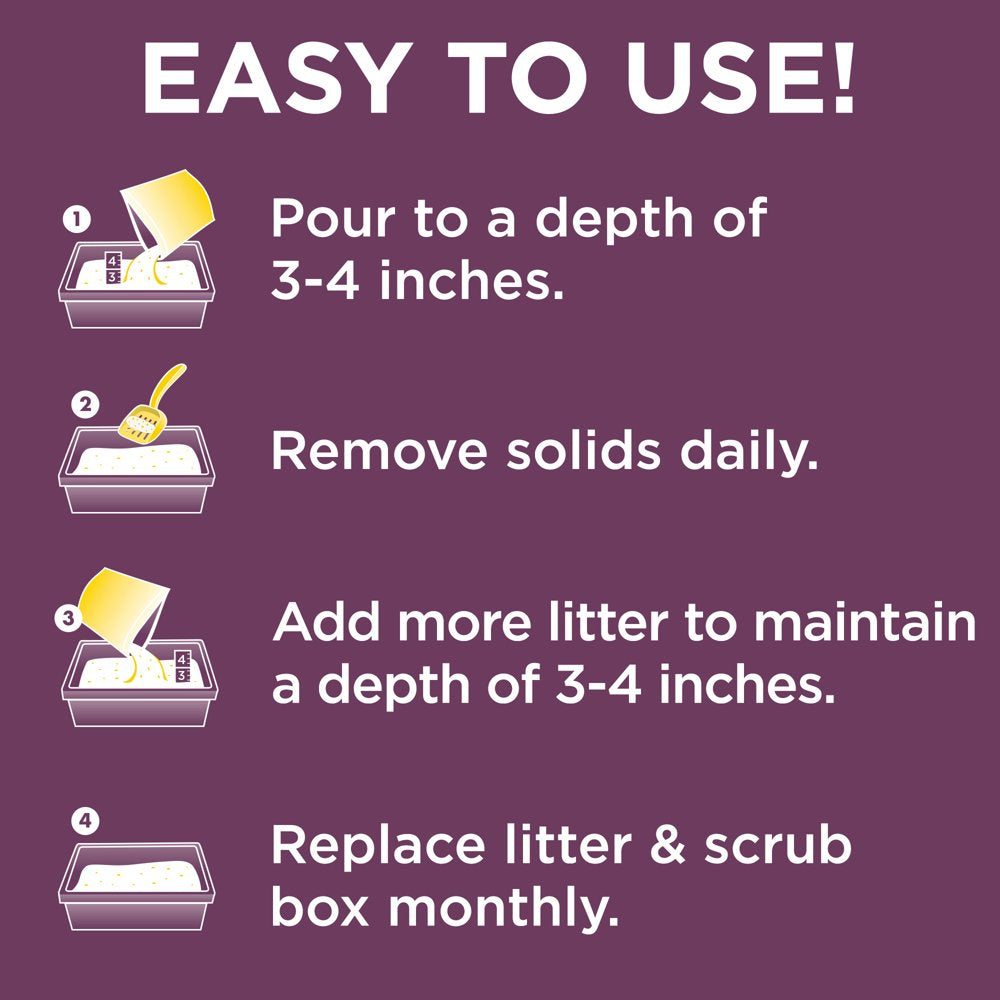 EASY TO USE!

1
4
3
Pour to a depth of 3-4 inches.

2
Remove solids daily.

3
4
3
Add more litter to maintain a depth of 3-4 inches.

4
Replace litter & scrub box monthly.