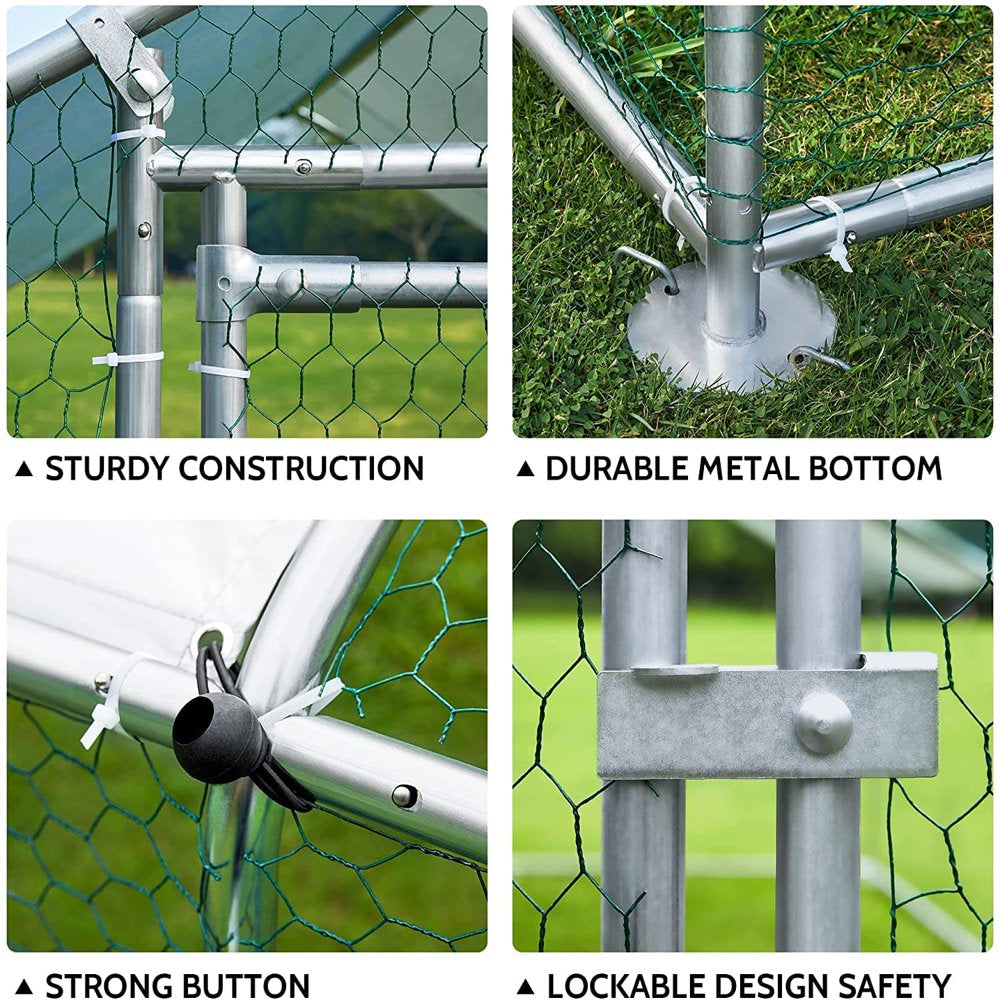 ▲ STURDY CONSTRUCTION

▲ DURABLE METAL BOTTOM

▲ STRONG BUTTON

▲ LOCKABLE DESIGN SAFETY